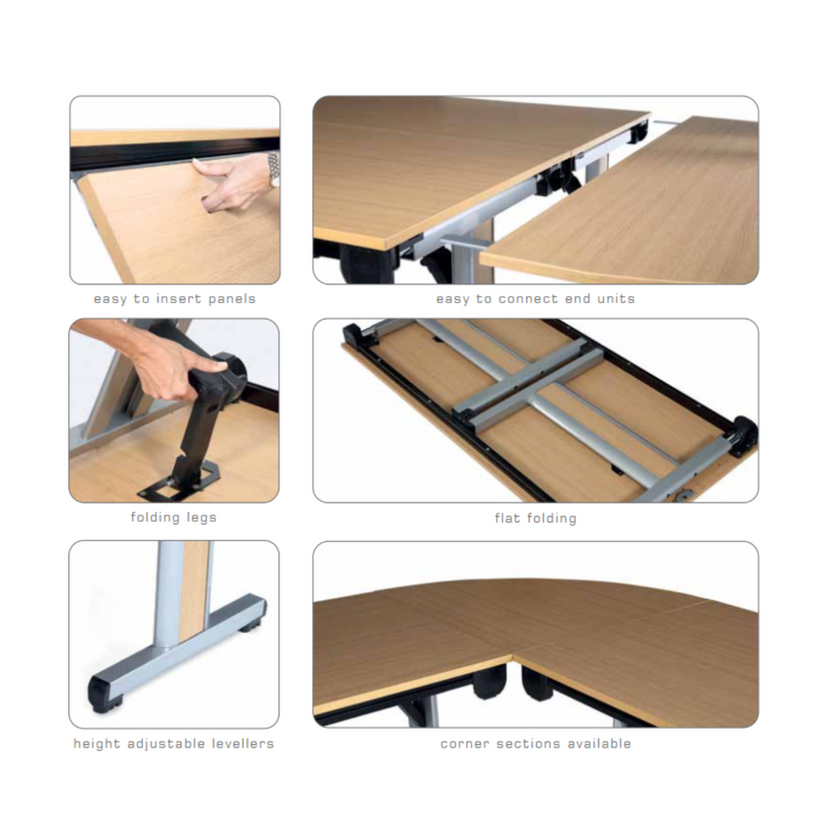 easy to insert panels

easy to connect end units

folding legs

flat folding

height adjustable levellers

corner sections available